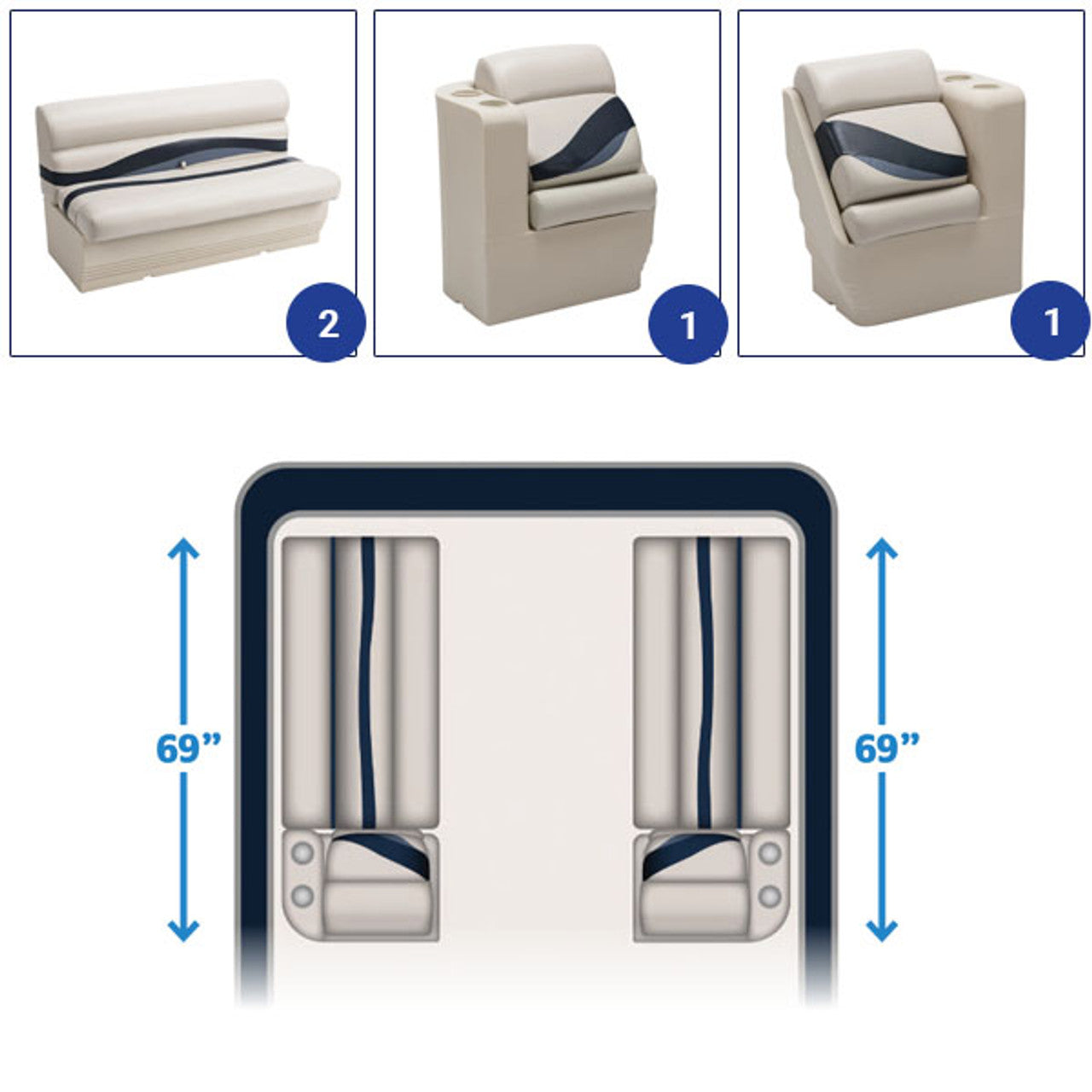 2

1

1

69”

69”